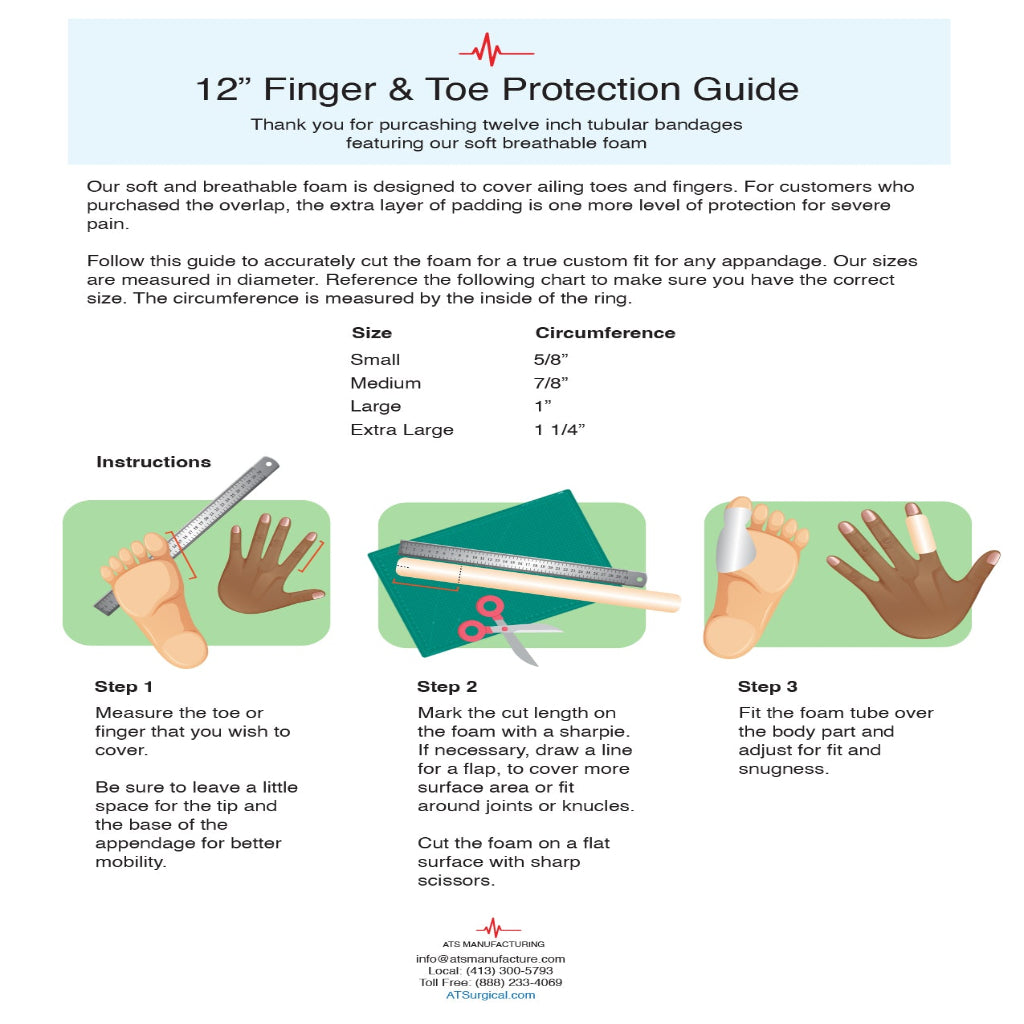 12” Finger & Toe Protection Guide

Thank you for purcashing twelve inch tubular bandages featuring our soft breathable foam

Our soft and breathable foam is designed to cover ailing toes and fingers. For customers who purchased the overlap, the extra layer of padding is one more level of protection for severe pain.

Follow this guide to accurately cut the foam for a true custom fit for any appandage. Our sizes are measured in diameter. Reference the following chart to make sure you have the correct size. The circumference is measured by the inside of the ring.

| Size | Circumference |
|---|---|
| Small | 5/8” |
| Medium | 7/8” |
| Large | 1” |
| Extra Large | 1 1/4” |

Instructions

Step 1
Measure the toe or finger that you wish to cover.

Be sure to leave a little space for the tip and the base of the appendage for better mobility.

Step 2
Mark the cut length on the foam with a sharpie. If necessary, draw a line for a flap, to cover more surface area or fit around joints or knucles.

Cut the foam on a flat surface with sharp scissors.

Step 3
Fit the foam tube over the body part and adjust for fit and snugness.

ATS MANUFACTURING
info@atsmanufacture.com
Local: (413) 300-5793
Toll Free: (888) 233-4069
ATSurgical.com